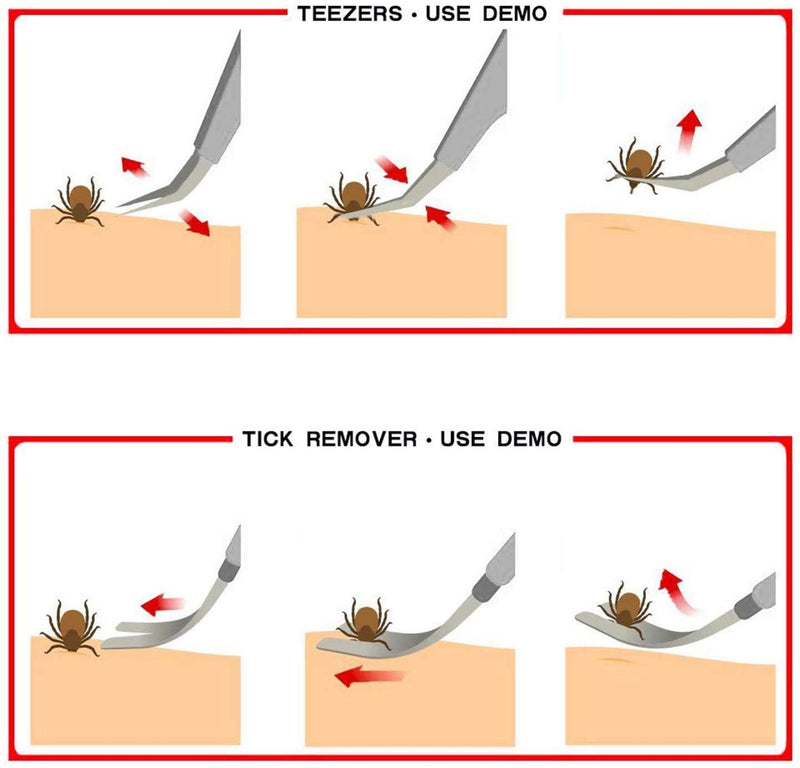 TEEZERS · USE DEMO

TICK REMOVER · USE DEMO