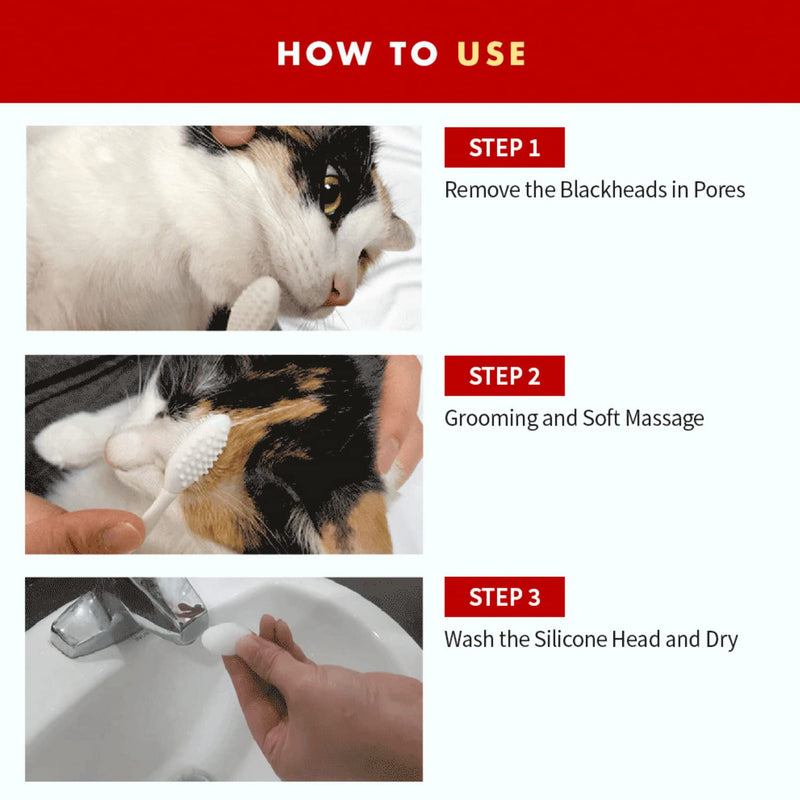 HOW TO USE

STEP 1

Remove the Blackheads in Pores

STEP 2

Grooming and Soft Massage

STEP 3

Wash the Silicone Head and Dry