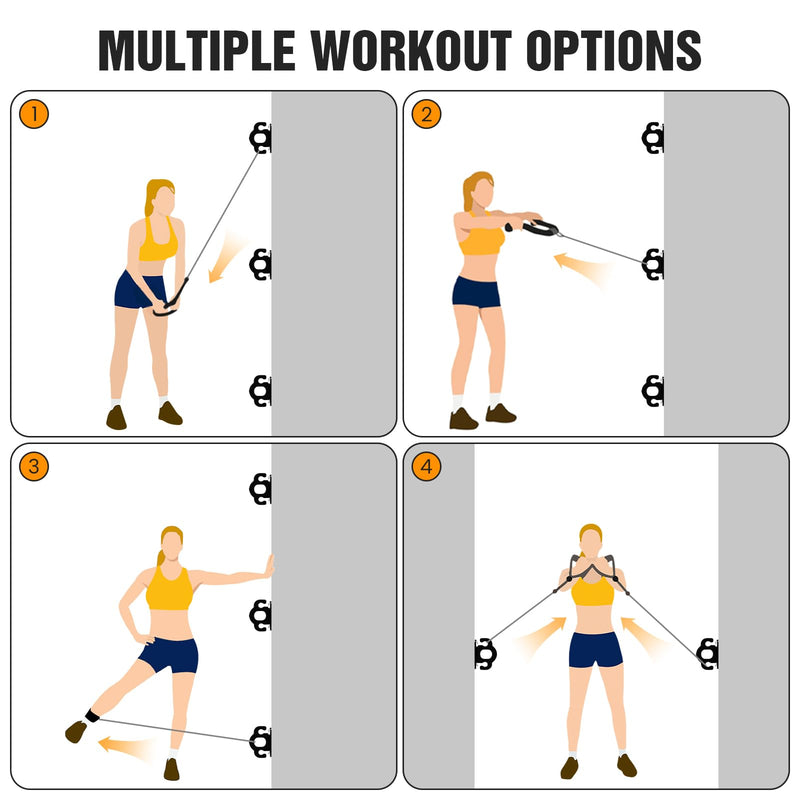 MULTIPLE WORKOUT OPTIONS

1

2

3

4