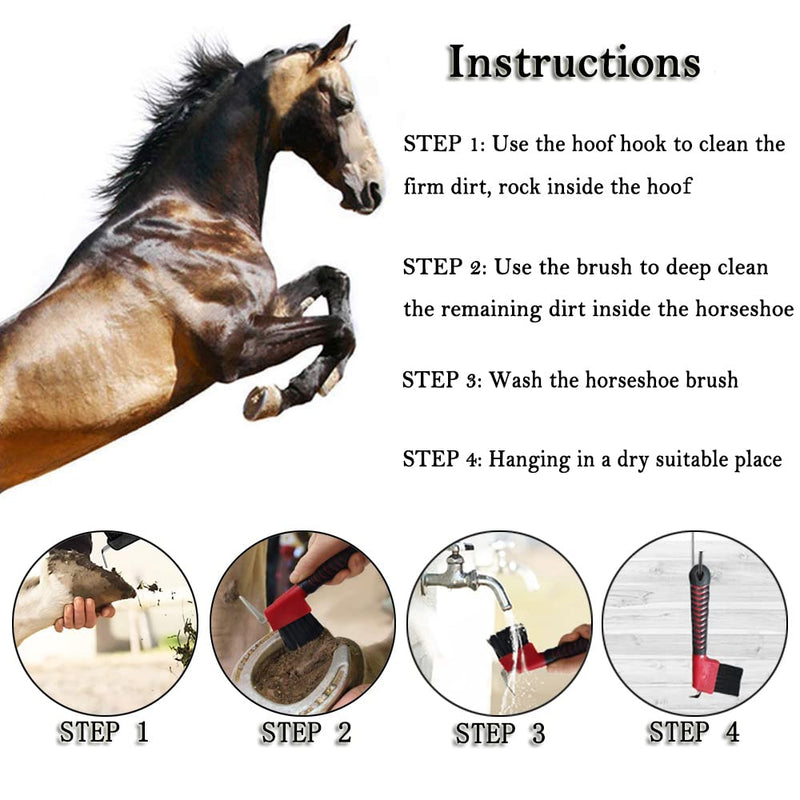 Instructions

STEP 1: Use the hoof hook to clean the firm dirt, rock inside the hoof

STEP 2: Use the brush to deep clean the remaining dirt inside the horseshoe

STEP 3: Wash the horseshoe brush

STEP 4: Hanging in a dry suitable place

STEP 1

STEP 2

STEP 3

STEP 4