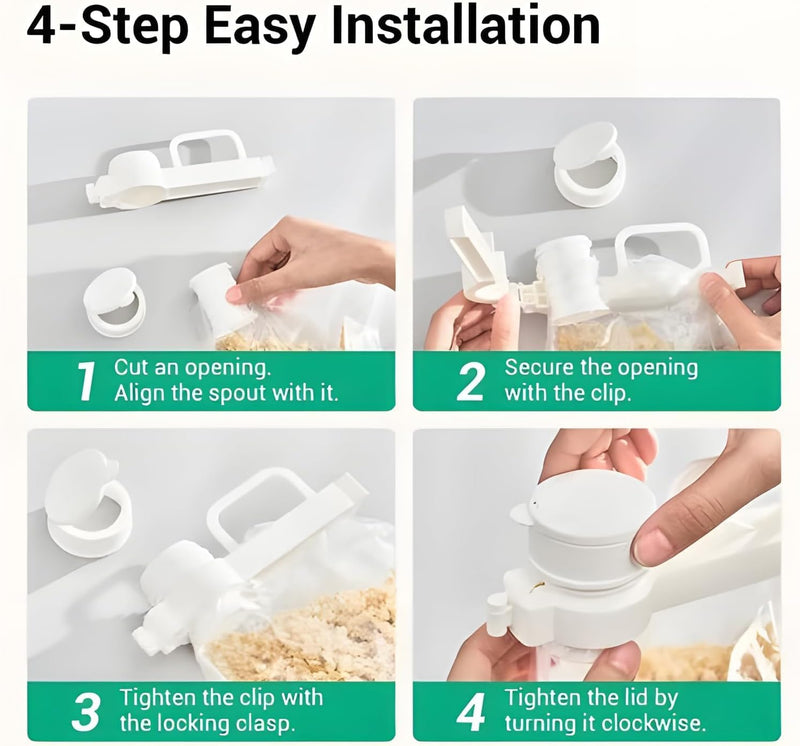 4-Step Easy Installation

1 Cut an opening. Align the spout with it.

2 Secure the opening with the clip.

3 Tighten the clip with the locking clasp.

4 Tighten the lid by turning it clockwise.