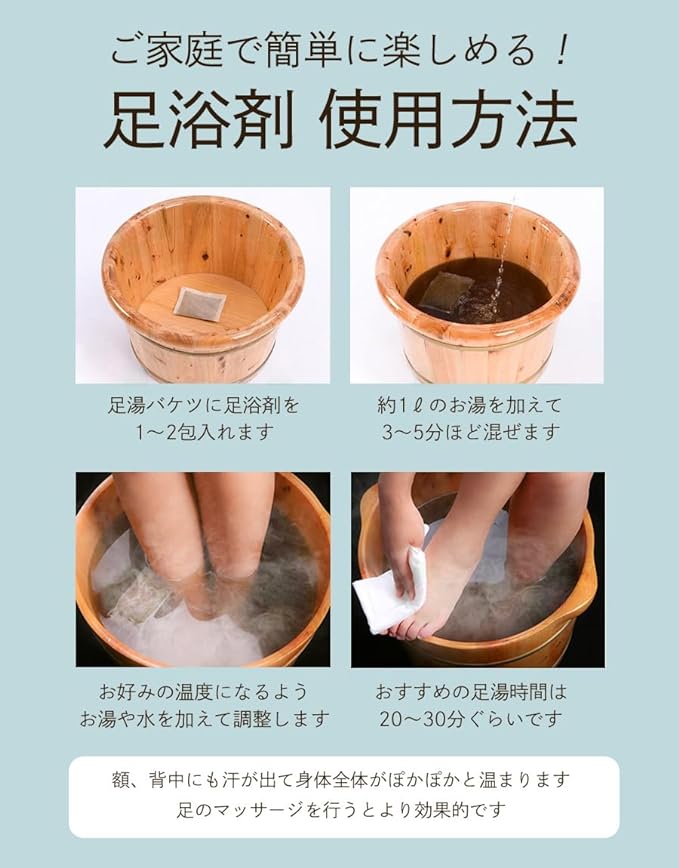 ご家庭で簡単に楽しめる！

足浴剤 使用方法

足湯バケツに足浴剤を
1～2包入れます

約1ℓのお湯を加えて
3～5分ほど混ぜます

お好みの温度になるよう
お湯や水を加えて調整します

おすすめの足湯時間は
20～30分ぐらいです

額、背中にも汗が出て身体全体がぽかぽかと温まります
足のマッサージを行うとより効果的です