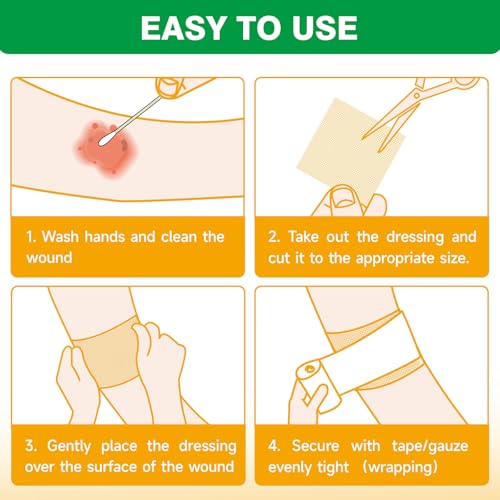 EASY TO USE

1. Wash hands and clean the wound

2. Take out the dressing and cut it to the appropriate size.

3. Gently place the dressing over the surface of the wound

4. Secure with tape/gauze evenly tight （wrapping)