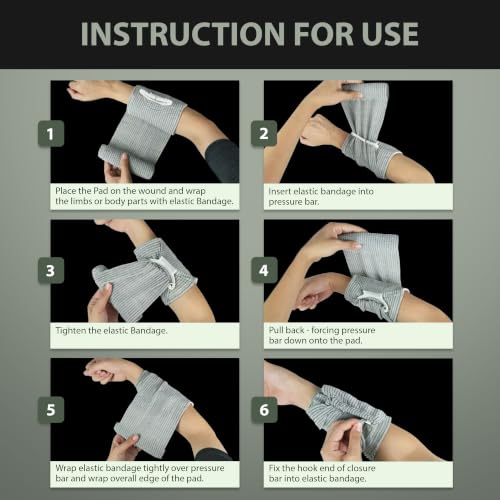 INSTRUCTION FOR USE

1

Place the Pad on the wound and wrap the limbs or body parts with elastic Bandage.

2

Insert elastic bandage into pressure bar.

3

Tighten the elastic Bandage.

4

Pull back - forcing pressure bar down onto the pad.

5

Wrap elastic bandage tightly over pressure bar and wrap overall edge of the pad.

6

Fix the hook end of closure bar into elastic bandage.