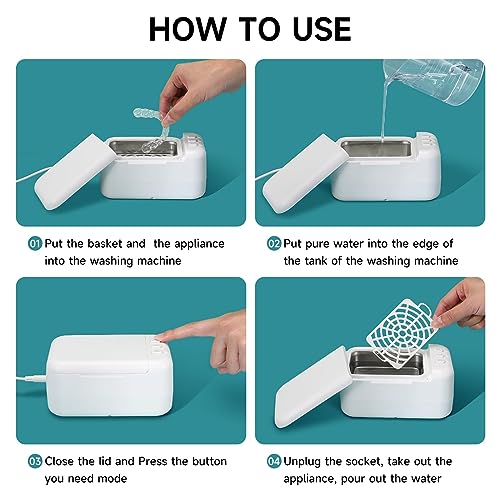 HOW TO USE

01 Put the basket and  the appliance into the washing machine

02 Put pure water into the edge of the tank of the washing machine

03 Close the lid and Press the button you need mode

04 Unplug the socket, take out the appliance, pour out the water