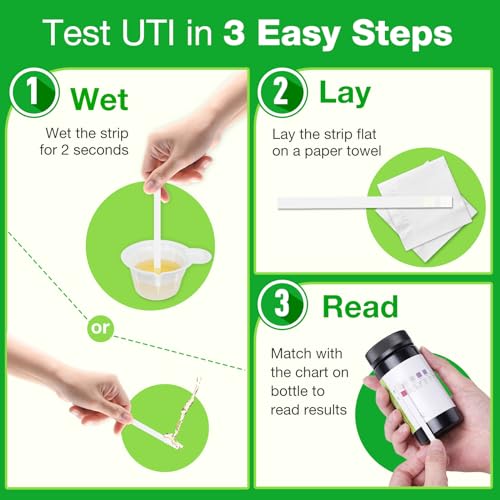 Test UTI in 3 Easy Steps

1 Wet

Wet the strip for 2 seconds

or

2 Lay

Lay the strip flat on a paper towel

3 Read

Match with the chart on bottle to read results