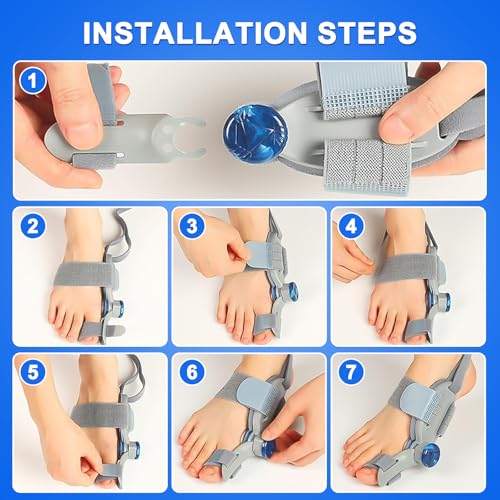 INSTALLATION STEPS

1

2

3

4

5

6

7