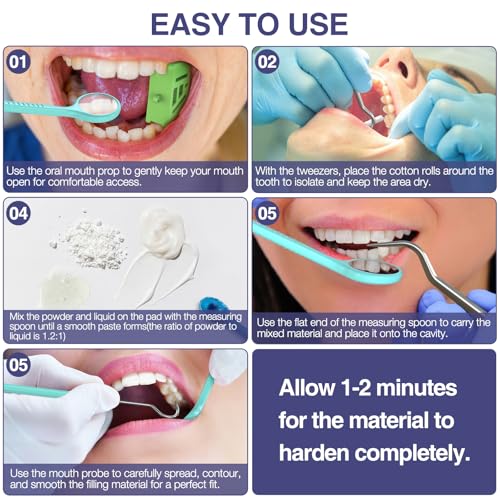 EASY TO USE

01

Use the oral mouth prop to gently keep your mouth open for comfortable access.

02

With the tweezers, place the cotton rolls around the tooth to isolate and keep the area dry.

04

Mix the powder and liquid on the pad with the measuring spoon until a smooth paste forms(the ratio of powder to liquid is 1.2:1)

05

Use the flat end of the measuring spoon to carry the mixed material and place it onto the cavity.

05

Use the mouth probe to carefully spread, contour, and smooth the filling material for a perfect fit.

Allow 1-2 minutes for the material to harden completely.