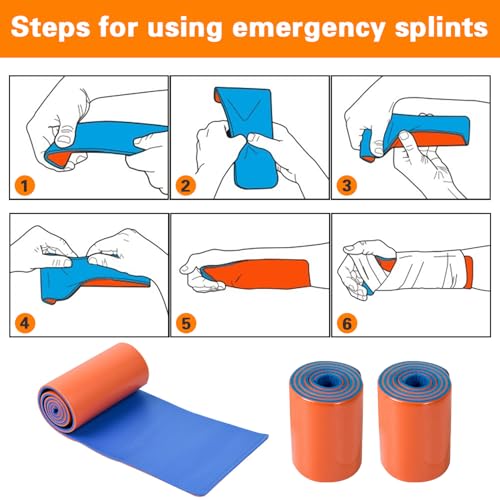 Steps for using emergency splints

1

2

3

4

5

6