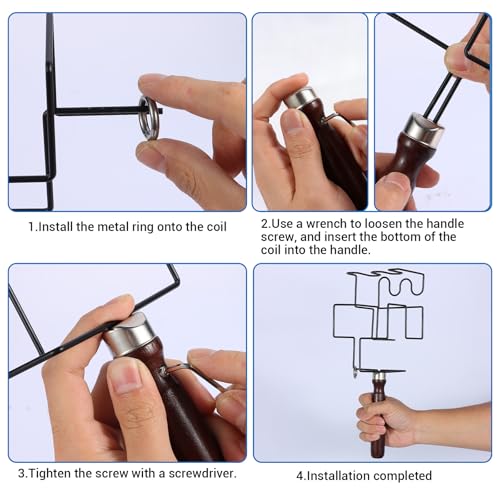 1.Install the metal ring onto the coil

2.Use a wrench to loosen the handle screw, and insert the bottom of the coil into the handle.

3.Tighten the screw with a screwdriver.

4.Installation completed