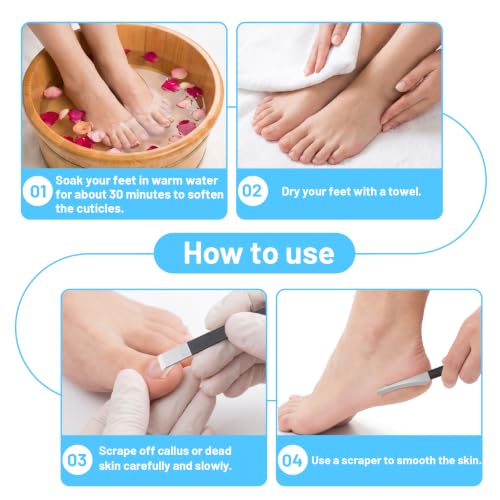 01 Soak your feet in warm water for about 30 minutes to soften the cuticles.

02 Dry your feet with a towel.

How to use

03 Scrape off callus or dead skin carefully and slowly.

04 Use a scraper to smooth the skin.