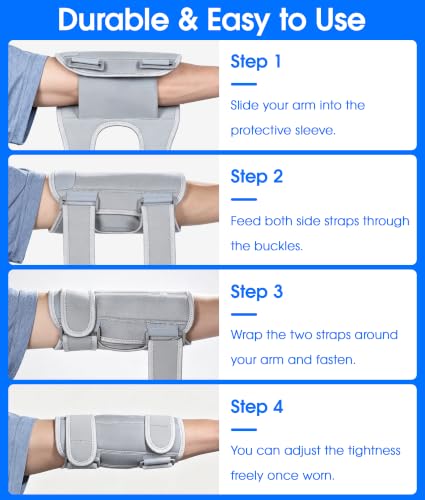 Durable & Easy to Use

Step 1

Slide your arm into the protective sleeve.

Step 2

Feed both side straps through the buckles.

Step 3

Wrap the two straps around your arm and fasten.

Step 4

You can adjust the tightness freely once worn.