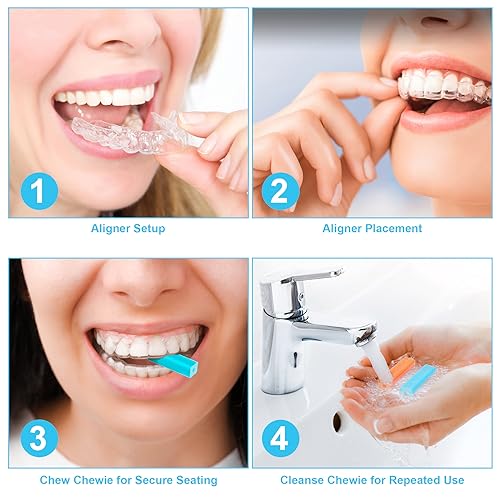 1

Aligner Setup

2

Aligner Placement

3

Chew Chewie for Secure Seating

4

Cleanse Chewie for Repeated Use