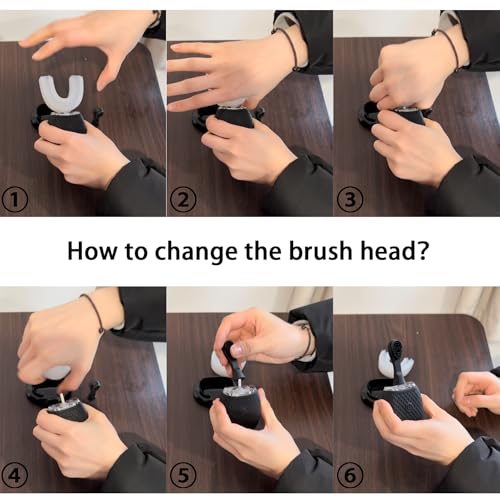 ①
②
③

How to change the brush head?

④
⑤
⑥