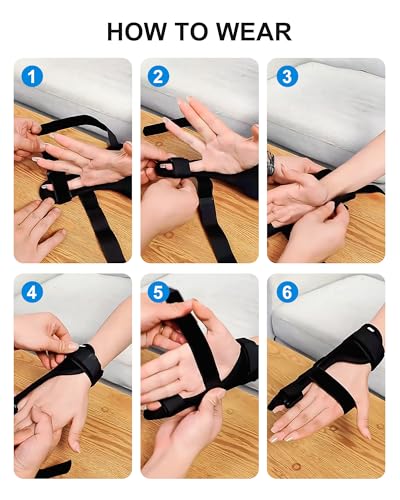 HOW TO WEAR

1

2

3

4

5

6