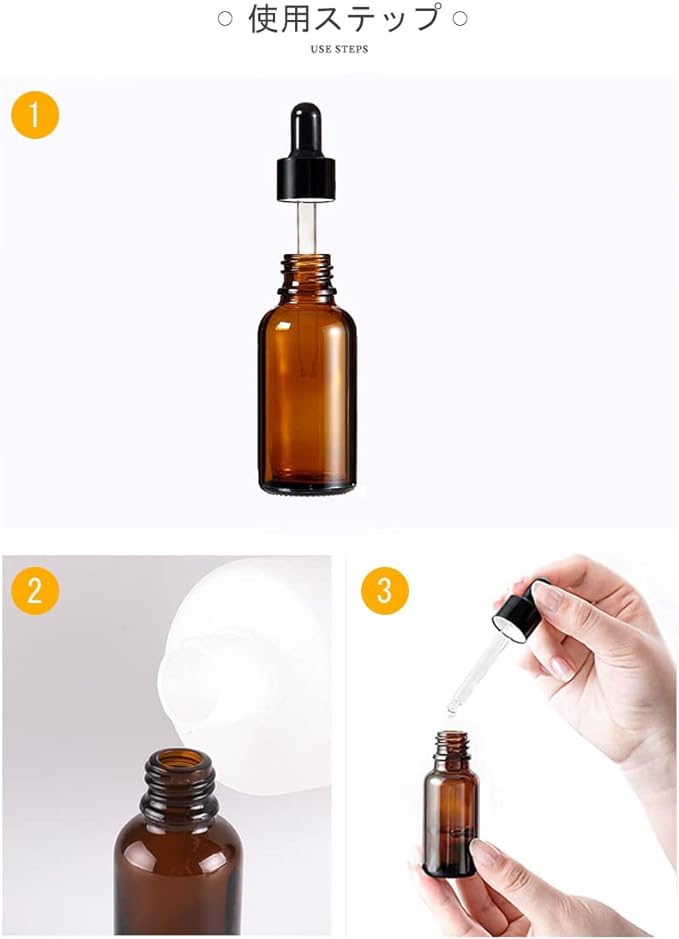 ○ 使用ステップ ○
USE STEPS

1

2

3