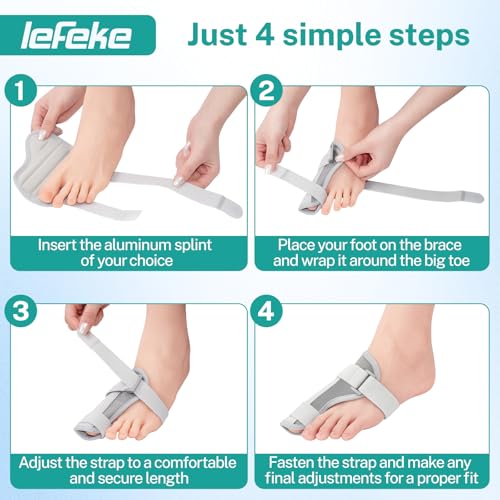 lefeke

Just 4 simple steps

1

Insert the aluminum splint of your choice

2

Place your foot on the brace and wrap it around the big toe

3

Adjust the strap to a comfortable and secure length

4

Fasten the strap and make any final adjustments for a proper fit