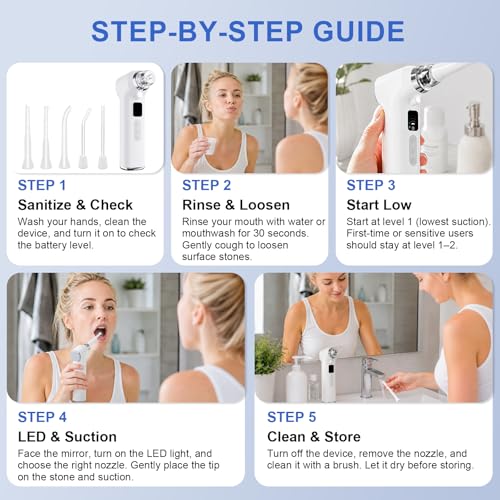 STEP-BY-STEP GUIDE

STEP 1
Sanitize & Check
Wash your hands, clean the device, and turn it on to check the battery level.

STEP 2
Rinse & Loosen
Rinse your mouth with water or mouthwash for 30 seconds. Gently cough to loosen surface stones.

STEP 3
Start Low
Start at level 1 (lowest suction). First-time or sensitive users should stay at level 1–2.

STEP 4
LED & Suction
Face the mirror, turn on the LED light, and choose the right nozzle. Gently place the tip on the stone and suction.

STEP 5
Clean & Store
Turn off the device, remove the nozzle, and clean it with a brush. Let it dry before storing.