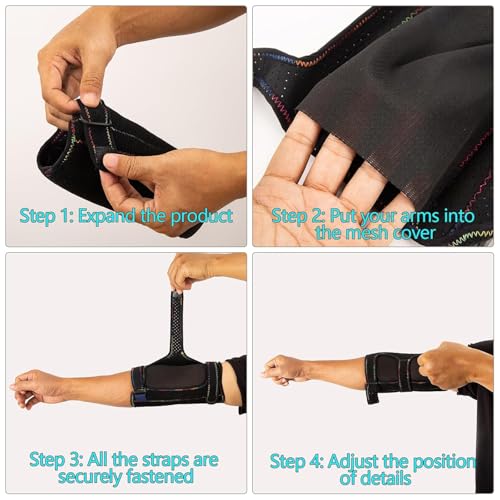 Step 1: Expand the product

Step 2: Put your arms into the mesh cover

Step 3: All the straps are securely fastened

Step 4: Adjust the position of details