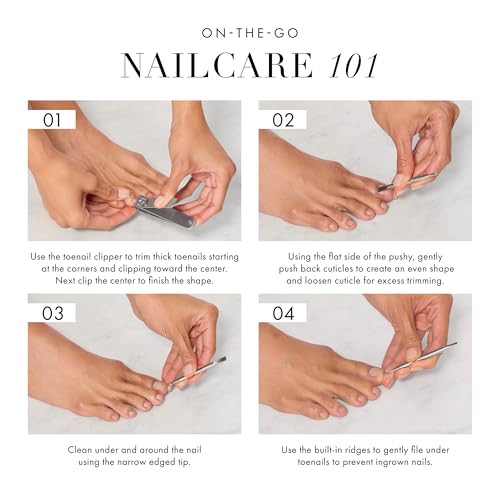 ON-THE-GO

NAILCARE 101

01

Use the toenail clipper to trim thick toenails starting at the corners and clipping toward the center. Next clip the center to finish the shape.

02

Using the flat side of the pushy, gently push back cuticles to create an even shape and loosen cuticle for excess trimming.

03

Clean under and around the nail using the narrow edged tip.

04

Use the built-in ridges to gently file under toenails to prevent ingrown nails.