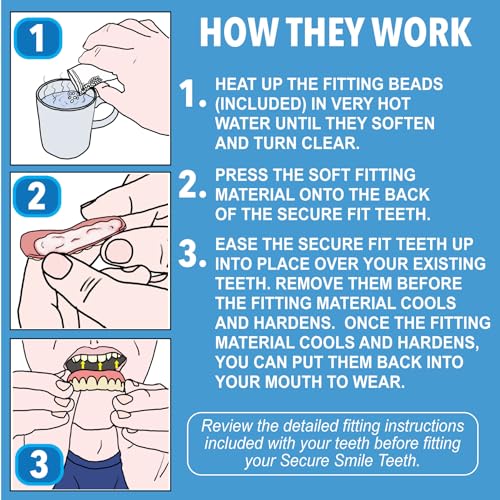 1

2

3

HOW THEY WORK

1. HEAT UP THE FITTING BEADS (INCLUDED) IN VERY HOT WATER UNTIL THEY SOFTEN AND TURN CLEAR.

2. PRESS THE SOFT FITTING MATERIAL ONTO THE BACK OF THE SECURE FIT TEETH.

3. EASE THE SECURE FIT TEETH UP INTO PLACE OVER YOUR EXISTING TEETH. REMOVE THEM BEFORE THE FITTING MATERIAL COOLS AND HARDENS. ONCE THE FITTING MATERIAL COOLS AND HARDENS, YOU CAN PUT THEM BACK INTO YOUR MOUTH TO WEAR.

Review the detailed fitting instructions included with your teeth before fitting your Secure Smile Teeth.