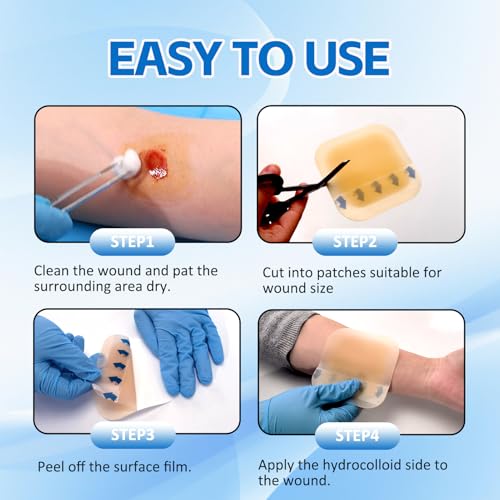 EASY TO USE

STEP1

Clean the wound and pat the surrounding area dry.

STEP2

Cut into patches suitable for wound size

STEP3

Peel off the surface film.

STEP4

Apply the hydrocolloid side to the wound.