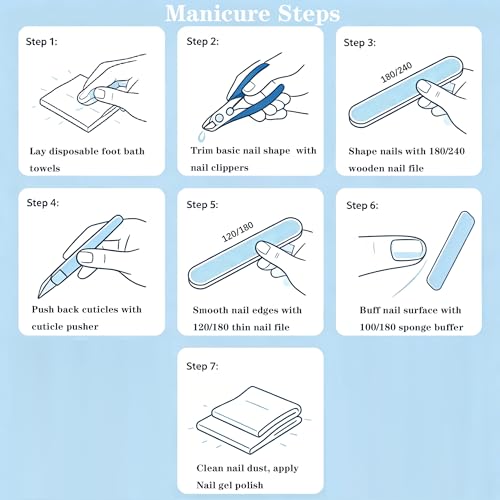 Manicure Steps

Step 1:

Lay disposable foot bath towels

Step 2:

Trim basic nail shape with nail clippers

Step 3:

180/240

Shape nails with 180/240 wooden nail file

Step 4:

Push back cuticles with cuticle pusher

Step 5:

120/180

Smooth nail edges with 120/180 thin nail file

Step 6:

Buff nail surface with 100/180 sponge buffer

Step 7:

Clean nail dust, apply Nail gel polish