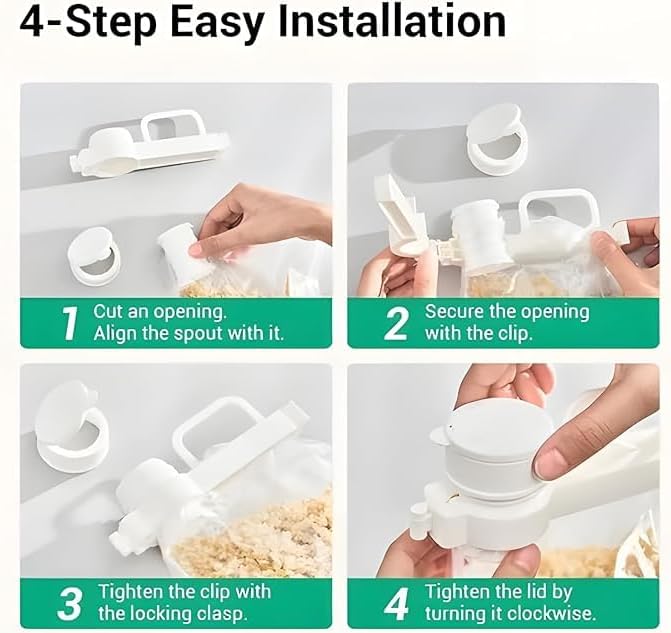 4-Step Easy Installation

1 Cut an opening. Align the spout with it.

2 Secure the opening with the clip.

3 Tighten the clip with the locking clasp.

4 Tighten the lid by turning it clockwise.