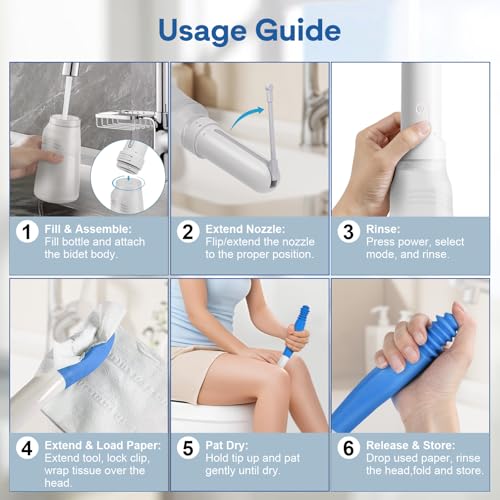 Usage Guide

1 Fill & Assemble:
Fill bottle and attach the bidet body.

2 Extend Nozzle:
Flip/extend the nozzle to the proper position.

3 Rinse:
Press power, select mode, and rinse.

4 Extend & Load Paper:
Extend tool, lock clip, wrap tissue over the head.

5 Pat Dry:
Hold tip up and pat gently until dry.

6 Release & Store:
Drop used paper, rinse the head,fold and store.