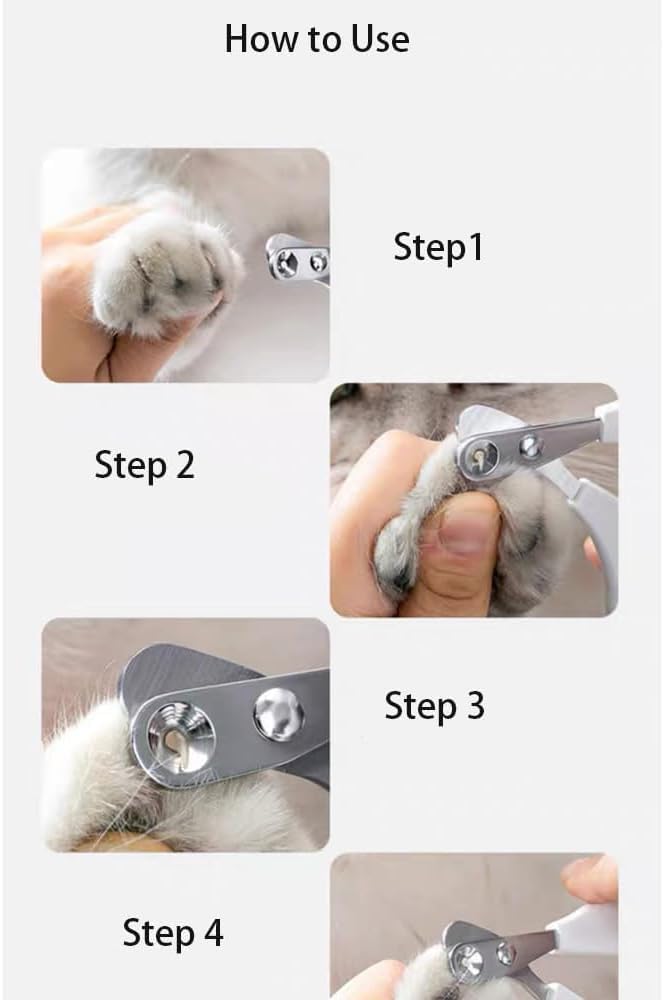 How to Use

Step1

Step 2

Step 3

Step 4