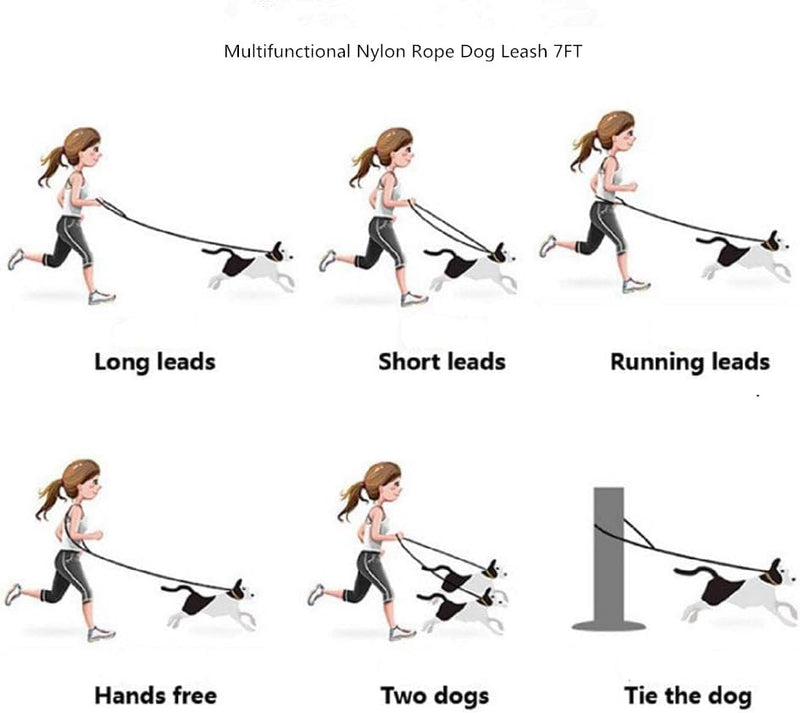 Multifunctional Nylon Rope Dog Leash 7FT

Long leads

Short leads

Running leads

Hands free

Two dogs

Tie the dog