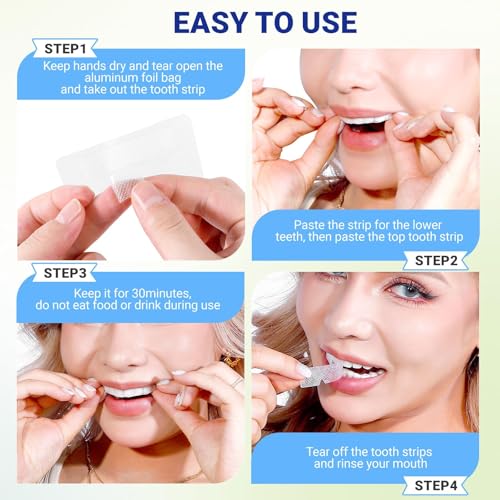 EASY TO USE

STEP1
Keep hands dry and tear open the aluminum foil bag and take out the tooth strip

Paste the strip for the lower teeth, then paste the top tooth strip
STEP2

STEP3
Keep it for 30minutes, do not eat food or drink during use

Tear off the tooth strips and rinse your mouth
STEP4