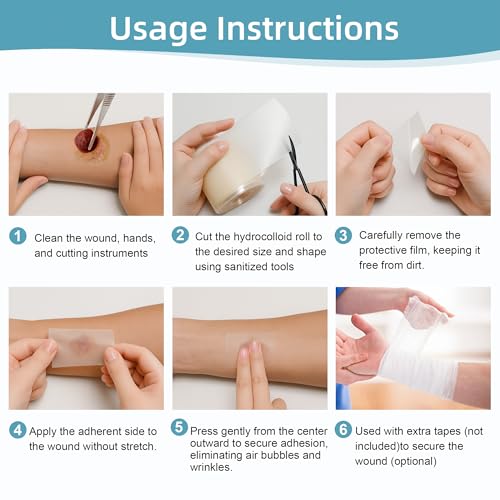 Usage Instructions

1 Clean the wound, hands, and cutting instruments

2 Cut the hydrocolloid roll to the desired size and shape using sanitized tools

3 Carefully remove the protective film, keeping it free from dirt.

4 Apply the adherent side to the wound without stretch.

5 Press gently from the center outward to secure adhesion, eliminating air bubbles and wrinkles.

6 Used with extra tapes (not included)to secure the wound (optional)