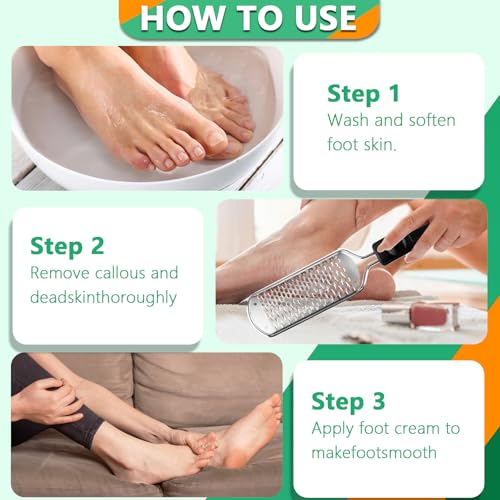 HOW TO USE

Step 1
Wash and soften foot skin.

Step 2
Remove callous and deadskinthoroughly

Step 3
Apply foot cream to makefootsmooth