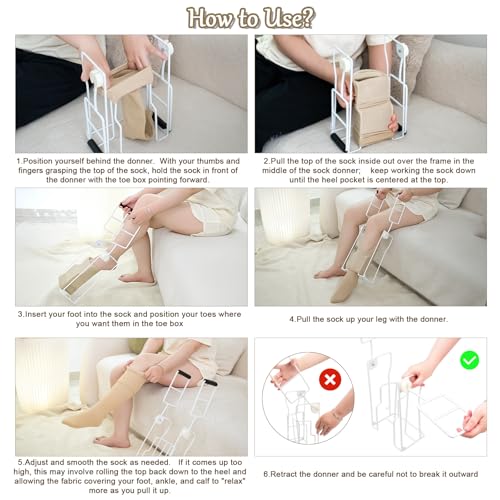 How to Use?

1.Position yourself behind the donner. With your thumbs and fingers grasping the top of the sock, hold the sock in front of the donner with the toe box pointing forward.

2.Pull the top of the sock inside out over the frame in the middle of the sock donner; keep working the sock down until the heel pocket is centered at the top.

3.Insert your foot into the sock and position your toes where you want them in the toe box

4.Pull the sock up your leg with the donner.

5.Adjust and smooth the sock as needed. If it comes up too high, this may involve rolling the top back down to the heel and allowing the fabric covering your foot, ankle, and calf to "relax" more as you pull it up.

6.Retract the donner and be careful not to break it outward