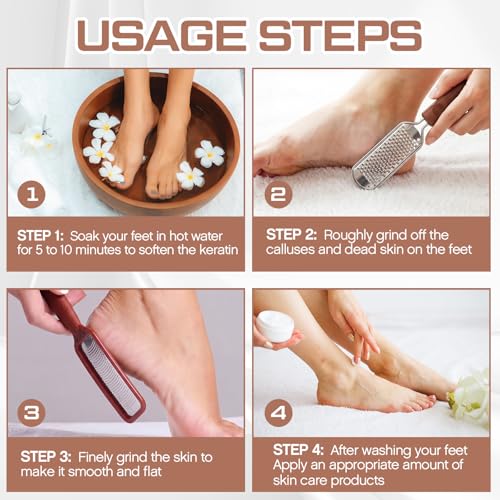 USAGE STEPS

1

STEP 1: Soak your feet in hot water for 5 to 10 minutes to soften the keratin

2

STEP 2: Roughly grind off the calluses and dead skin on the feet

3

STEP 3: Finely grind the skin to make it smooth and flat

4

STEP 4: After washing your feet Apply an appropriate amount of skin care products