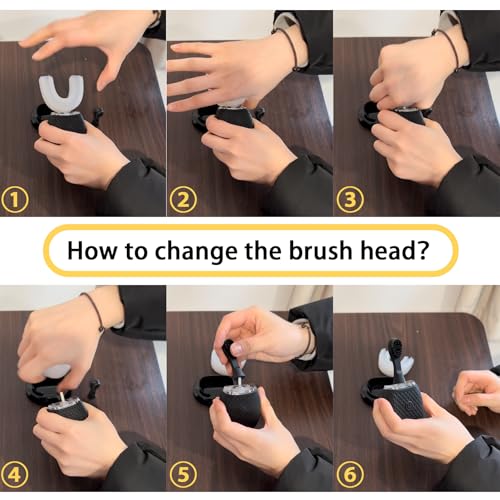 ①

②

③

How to change the brush head?

④

⑤

⑥