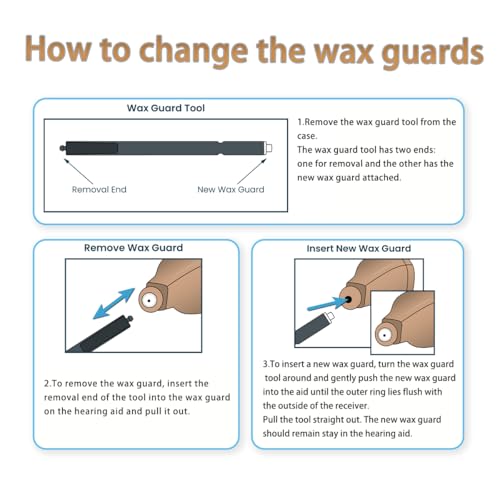 How to change the wax guards

Wax Guard Tool

Removal End

New Wax Guard

1.Remove the wax guard tool from the case.
The wax guard tool has two ends: one for removal and the other has the new wax guard attached.

Remove Wax Guard

2.To remove the wax guard, insert the removal end of the tool into the wax guard on the hearing aid and pull it out.

Insert New Wax Guard

3.To insert a new wax guard, turn the wax guard tool around and gently push the new wax guard into the aid until the outer ring lies flush with the outside of the receiver.
Pull the tool straight out. The new wax guard should remain stay in the hearing aid.