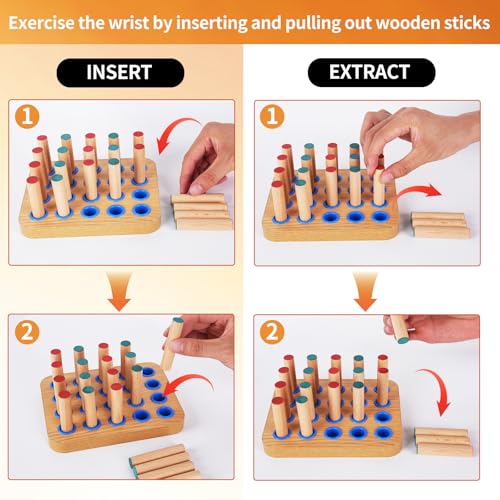 Exercise the wrist by inserting and pulling out wooden sticks

INSERT

1

2

EXTRACT

1

2