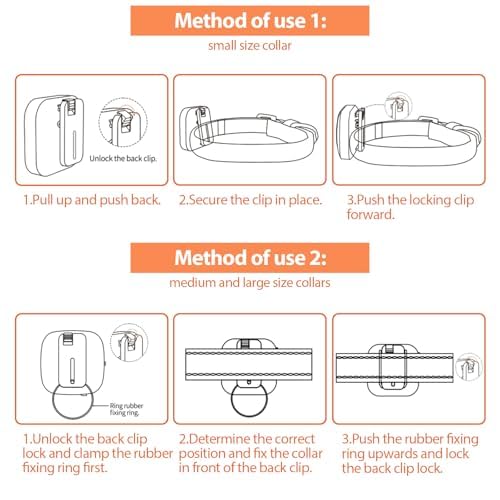 Method of use 1:

small size collar

Unlock the back clip.

1.Pull up and push back.

2.Secure the clip in place.

3.Push the locking clip forward.

Method of use 2:

medium and large size collars

Ring rubber fixing ring.

1.Unlock the back clip lock and clamp the rubber fixing ring first.

2.Determine the correct position and fix the collar in front of the back clip.

3.Push the rubber fixing ring upwards and lock the back clip lock.