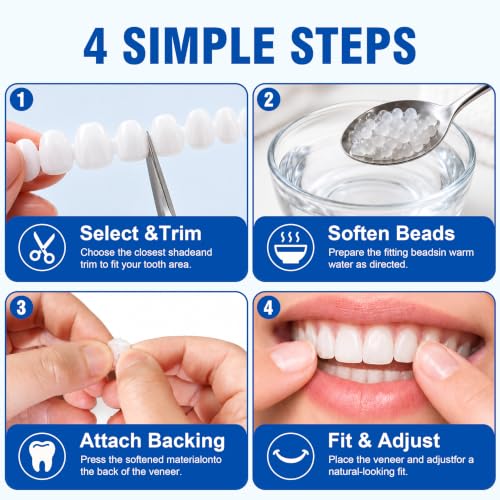 4 SIMPLE STEPS

1

Select &Trim

Choose the closest shadeand trim to fit your tooth area.

2

Soften Beads

Prepare the fitting beadsin warm water as directed.

3

Attach Backing

Press the softened materialonto the back of the veneer.

4

Fit & Adjust

Place the veneer and adjustfor a natural-looking fit.