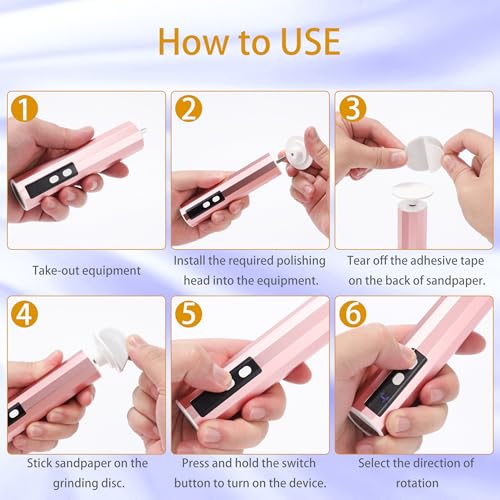 How to USE

1

Take-out equipment

2

Install the required polishing head into the equipment.

3

Tear off the adhesive tape on the back of sandpaper.

4

Stick sandpaper on the grinding disc.

5

Press and hold the switch button to turn on the device.

6

Select the direction of rotation