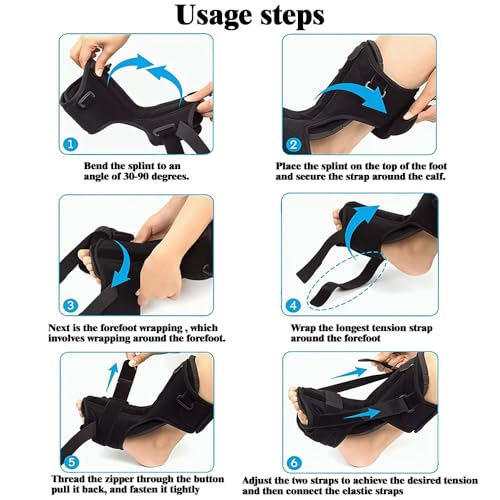 Usage steps

1

Bend the splint to an angle of 30-90 degrees.

2

Place the splint on the top of the foot and secure the strap around the calf.

3

Next is the forefoot wrapping , which involves wrapping around the forefoot.

4

Wrap the longest tension strap around the forefoot

5

Thread the zipper through the button pull it back, and fasten it tightly

6

Adjust the two straps to achieve the desired tension and then connect the elastic straps