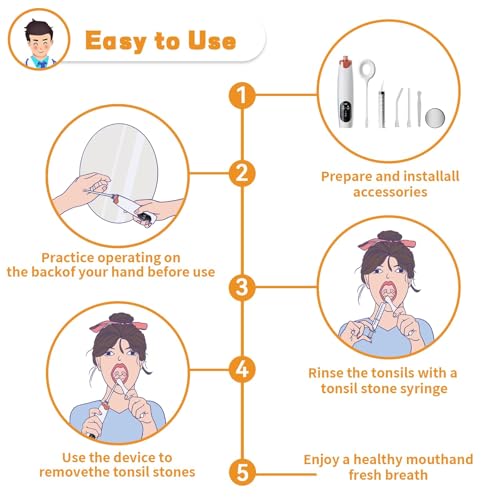 Easy to Use

1

Prepare and installall accessories

2

Practice operating on the backof your hand before use

3

Rinse the tonsils with a tonsil stone syringe

4

Use the device to removethe tonsil stones

5

Enjoy a healthy mouthand fresh breath