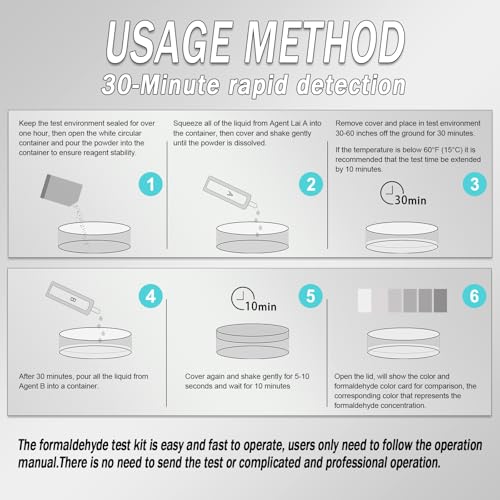 USAGE METHOD
30-Minute rapid detection

Keep the test environment sealed for over one hour, then open the white circular container and pour the powder into the container to ensure reagent stability.

1

Squeeze all of the liquid from Agent Lai A into the container, then cover and shake gently until the powder is dissolved.

A

2

Remove cover and place in test environment 30-60 inches off the ground for 30 minutes.

If the temperature is below 60°F (15°C) it is recommended that the test time be extended by 10 minutes.

30min

3

B

4

After 30 minutes, pour all the liquid from Agent B into a container.

10min

5

Cover again and shake gently for 5-10 seconds and wait for 10 minutes

6

Open the lid, will show the color and formaldehyde color card for comparison, the corresponding color that represents the formaldehyde concentration.

The formaldehyde test kit is easy and fast to operate, users only need to follow the operation manual.There is no need to send the test or complicated and professional operation.