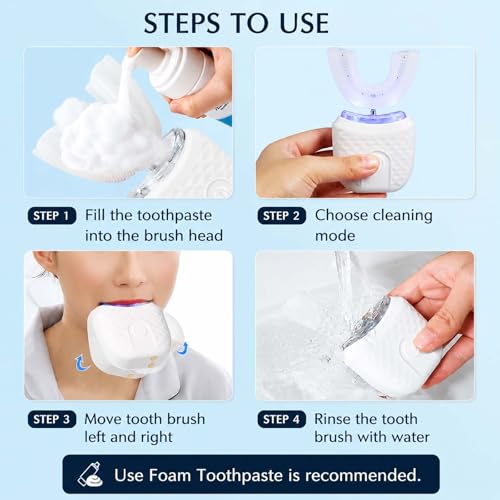 STEPS TO USE

STEP 1 Fill the toothpaste into the brush head

STEP 2 Choose cleaning mode

STEP 3 Move tooth brush left and right

STEP 4 Rinse the tooth brush with water

Use Foam Toothpaste is recommended.