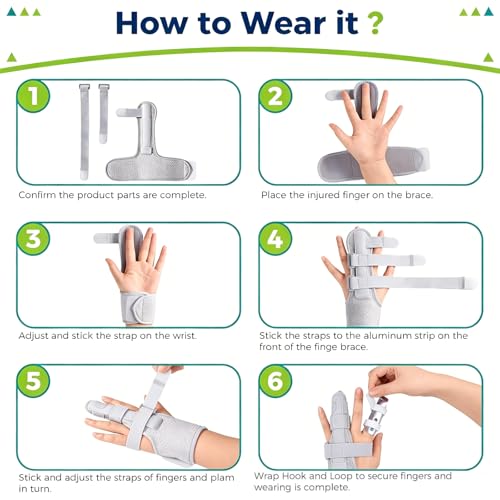 How to Wear it ?

1

Confirm the product parts are complete.

2

Place the injured finger on the brace.

3

Adjust and stick the strap on the wrist.

4

Stick the straps to the aluminum strip on the front of the finge brace.

5

Stick and adjust the straps of fingers and plam in turn.

6

Wrap Hook and Loop to secure fingers and wearing is complete.