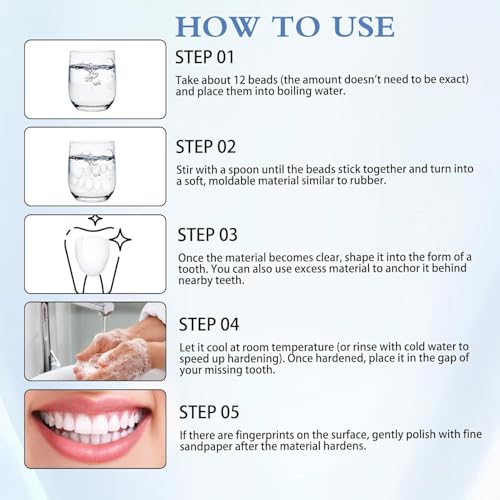 HOW TO USE

STEP 01

Take about 12 beads (the amount doesn't need to be exact) and place them into boiling water.

STEP 02

Stir with a spoon until the beads stick together and turn into a soft, moldable material similar to rubber.

STEP 03

Once the material becomes clear, shape it into the form of a tooth. You can also use excess material to anchor it behind nearby teeth.

STEP 04

Let it cool at room temperature (or rinse with cold water to speed up hardening). Once hardened, place it in the gap of your missing tooth.

STEP 05

If there are fingerprints on the surface, gently polish with fine sandpaper after the material hardens.