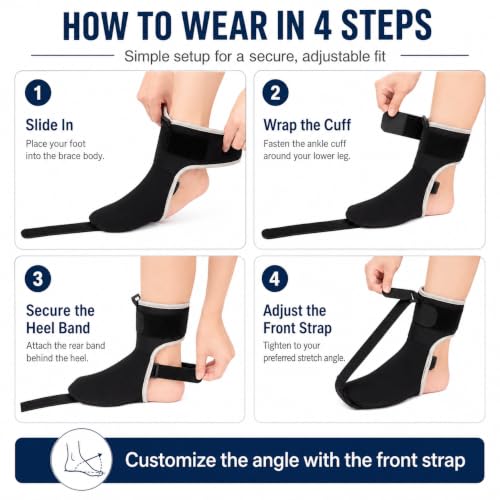 HOW TO WEAR IN 4 STEPS

Simple setup for a secure, adjustable fit

1

Slide In

Place your foot into the brace body.

2

Wrap the Cuff

Fasten the ankle cuff around your lower leg.

3

Secure the Heel Band

Attach the rear band behind the heel.

4

Adjust the Front Strap

Tighten to your preferred stretch angle.

Customize the angle with the front strap