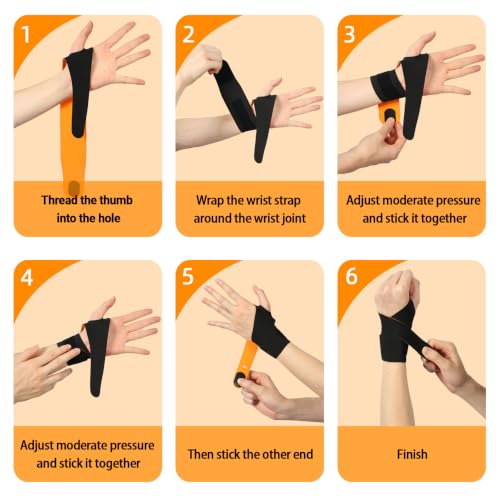 1
Thread the thumb into the hole

2
Wrap the wrist strap around the wrist joint

3
Adjust moderate pressure and stick it together

4
Adjust moderate pressure and stick it together

5
Then stick the other end

6
Finish